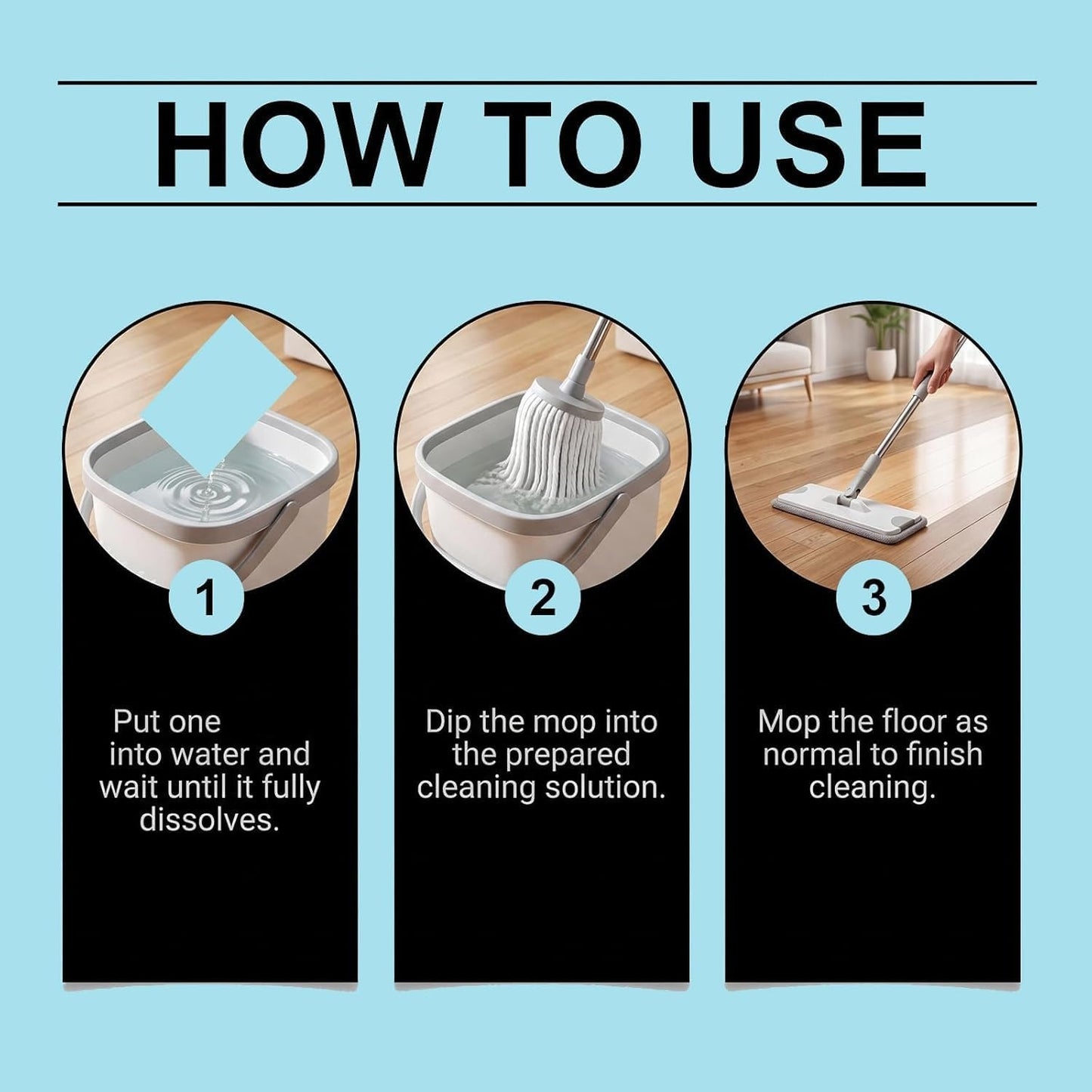 HOW TO USE

1

Put one into water and wait until it fully dissolves.

2

Dip the mop into the prepared cleaning solution.

3

Mop the floor as normal to finish cleaning.